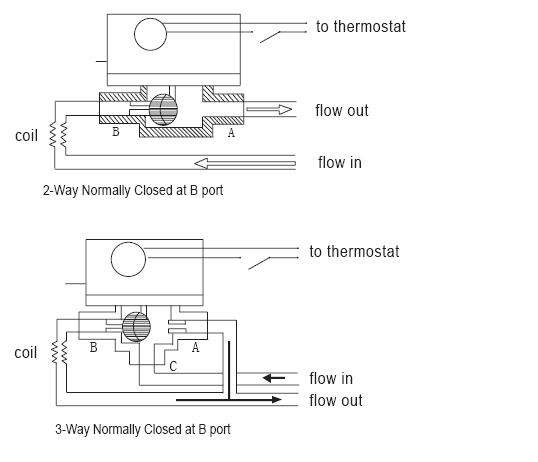 to thermostat

flow out

coil

B

A

flow in

2-Way Normally Closed at B port

to thermostat

coil

B

A

C

flow in

flow out

3-Way Normally Closed at B port